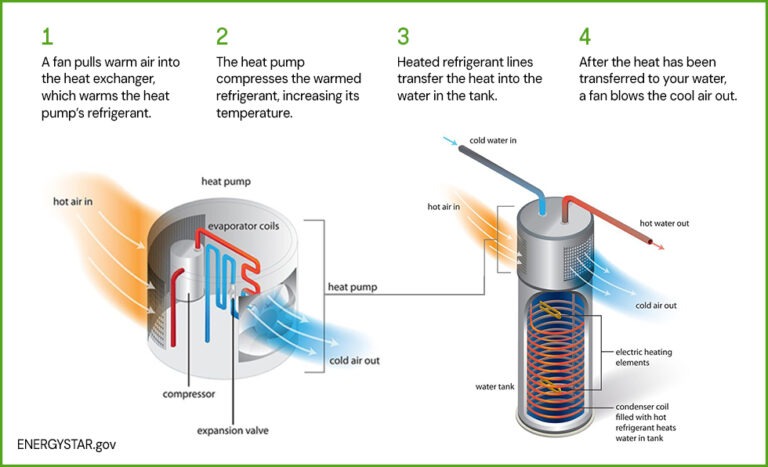 1
A fan pulls warm air into the heat exchanger, which warms the heat pump's refrigerant.

2
The heat pump compresses the warmed refrigerant, increasing its temperature.

3
Heated refrigerant lines transfer the heat into the water in the tank.

4
After the heat has been transferred to your water, a fan blows the cool air out.

heat pump
hot air in
evaporator coils
heat pump
cold air out
compressor
expansion valve

cold water in
hot air in
hot water out
cold air out
electric heating elements
water tank
condenser coil filled with hot refrigerant heats water in tank

ENERGYSTAR.gov